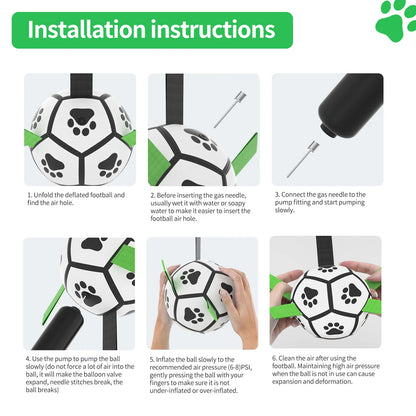 Installation instructions

1. Unfold the deflated football and find the air hole.

2. Before inserting the gas needle, usually wet it with water or soapy water to make it easier to insert the football air hole.

3. Connect the gas needle to the pump fitting and start pumping slowly.

4. Use the pump to pump the ball slowly (do not force a lot of air into the ball, it will make the balloon valve expand, needle stitches break, the ball breaks)

5. Inflate the ball slowly to the recommended air pressure (6-8)PSI, gently pressing the ball with your fingers to make sure it is not under-inflated or over-inflated.

6. Clean the air after using the football. Maintaining high air pressure when the ball is not in use can cause expansion and deformation.