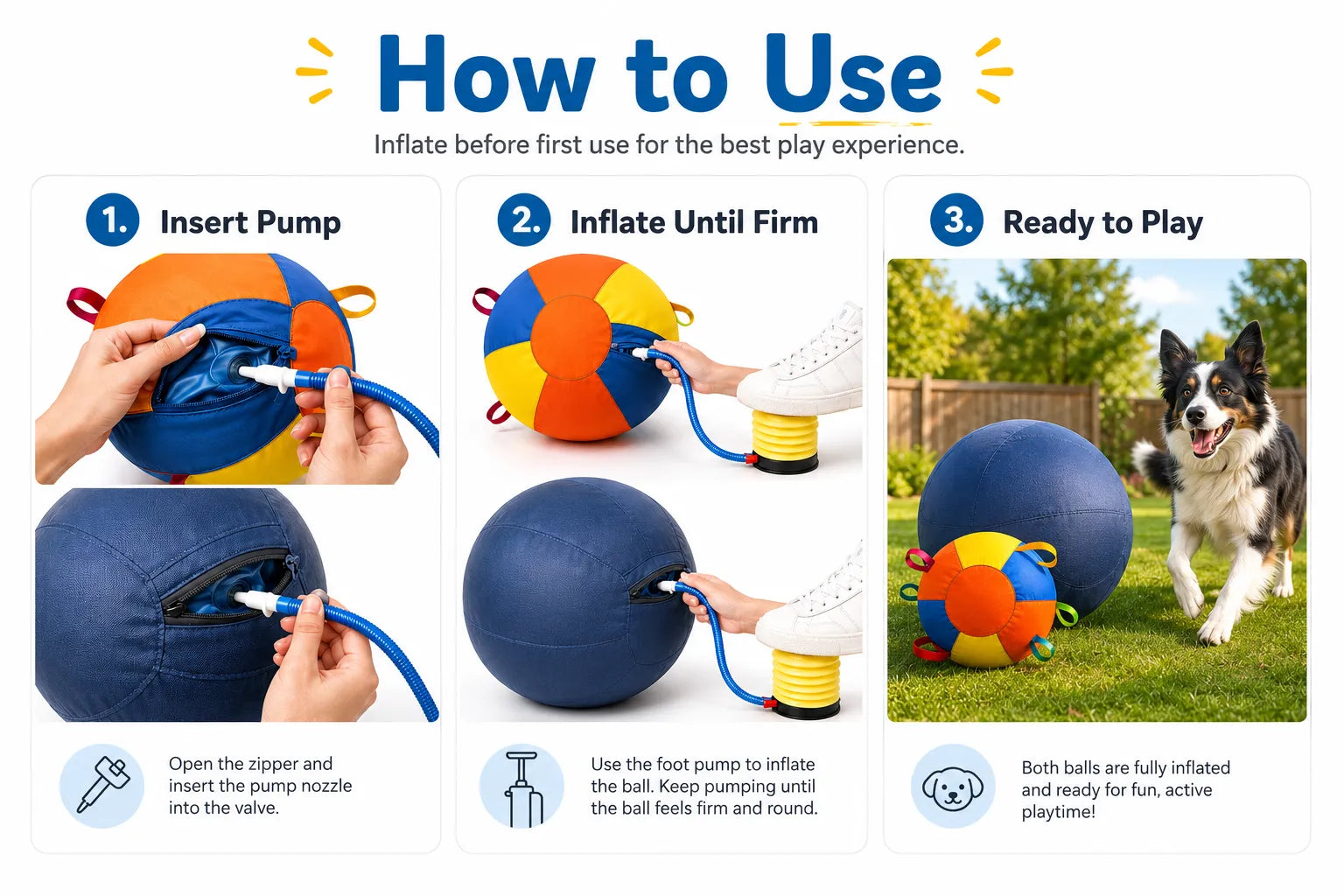 How to Use

Inflate before first use for the best play experience.

1. Insert Pump

Open the zipper and insert the pump nozzle into the valve.

2. Inflate Until Firm

Use the foot pump to inflate the ball. Keep pumping until the ball feels firm and round.

3. Ready to Play

Both balls are fully inflated and ready for fun, active playtime!